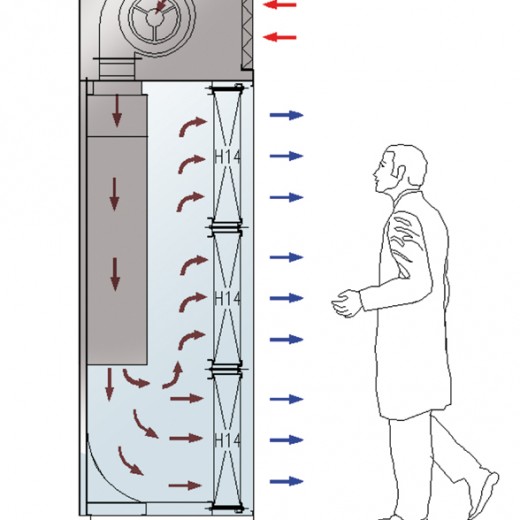 H14

H14

H14